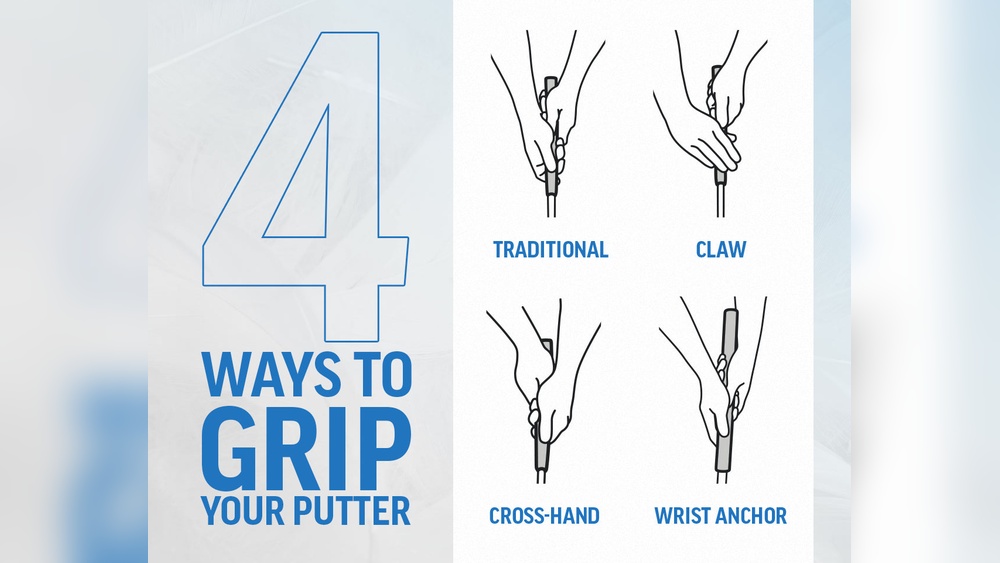 4
WAYS TO
GRIP
YOUR PUTTER

TRADITIONAL

CLAW

CROSS-HAND

WRIST ANCHOR